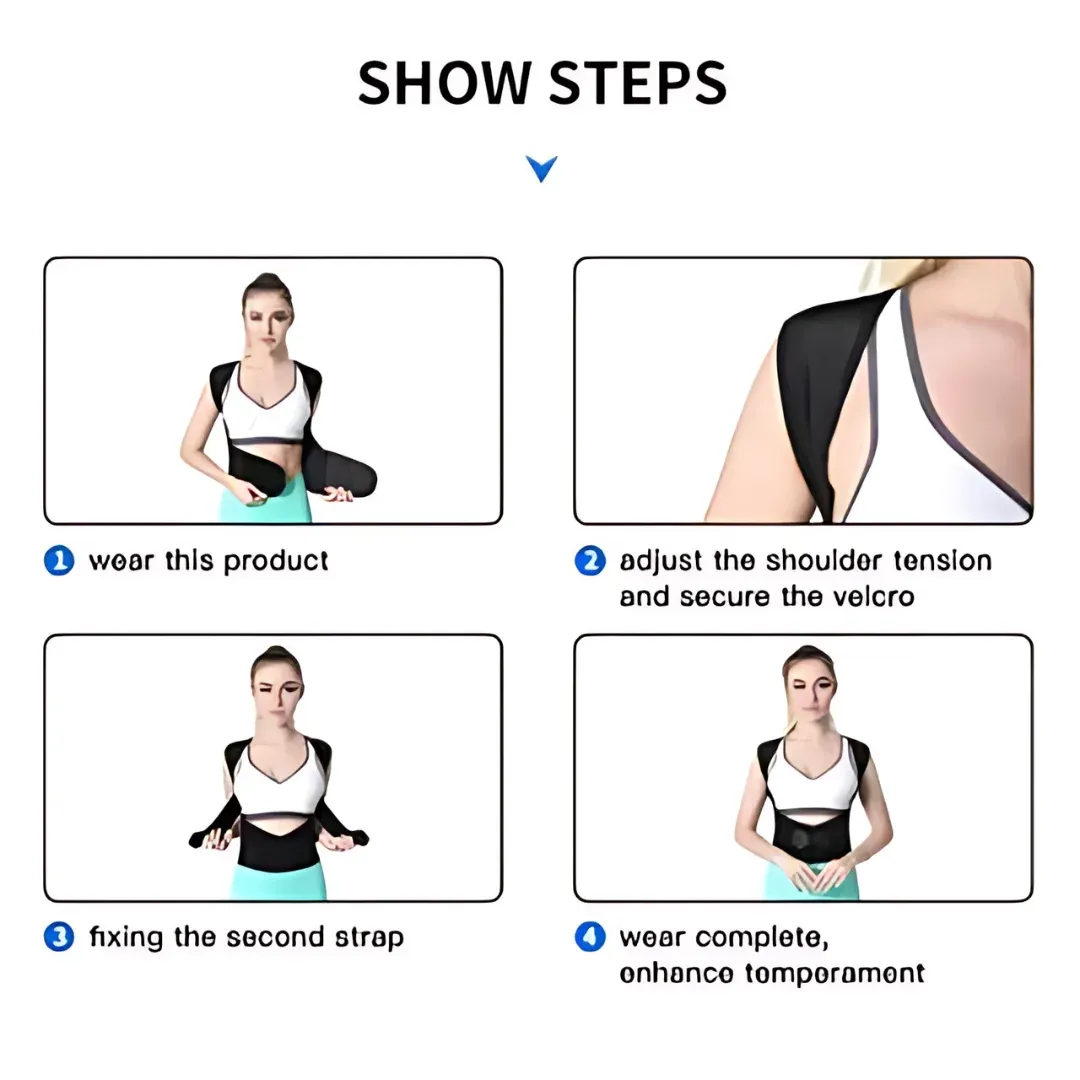 SHOW STEPS

1 wear this product

2 adjust the shoulder tension and secure the velcro

3 fixing the second strap

4 wear complete, enhance temperament