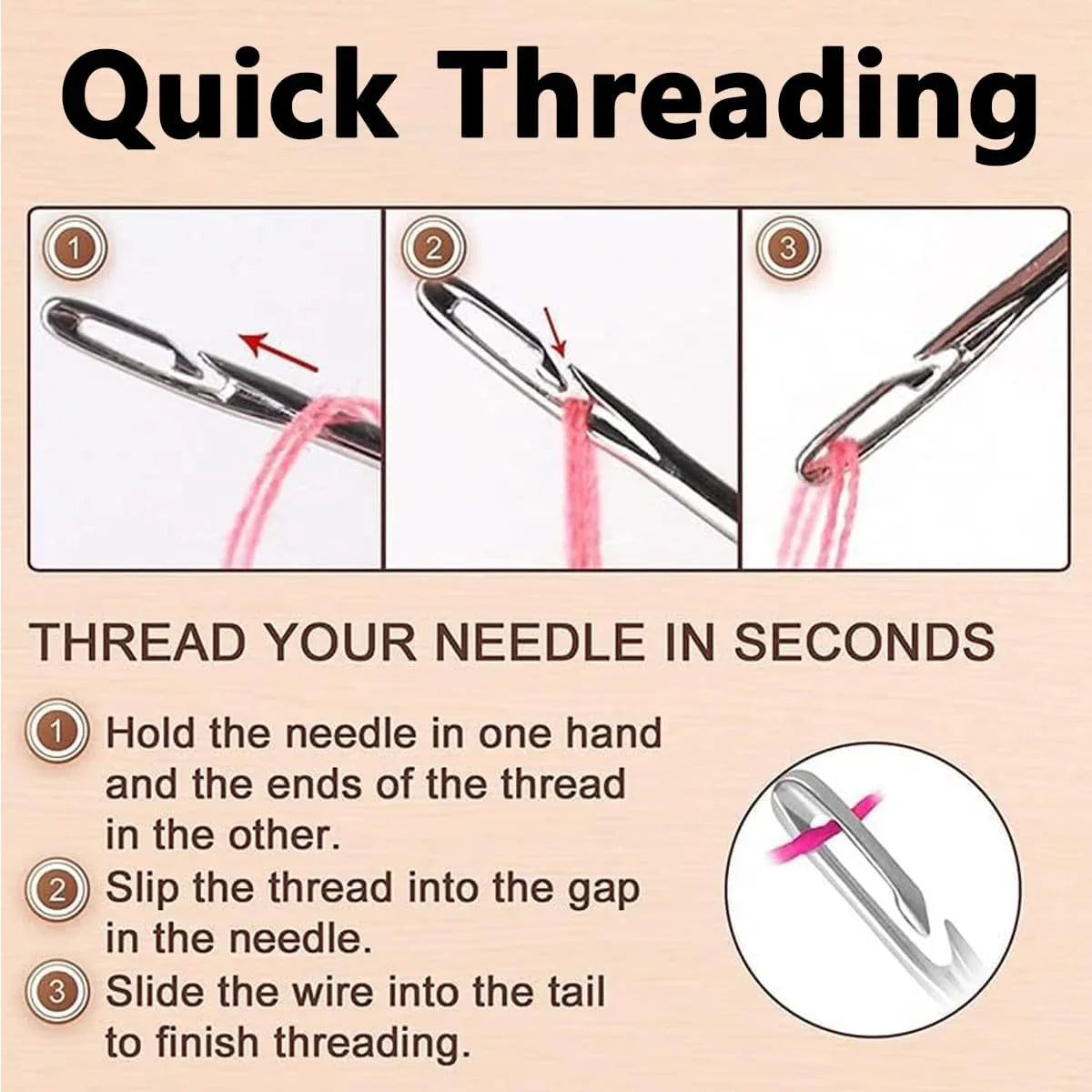 Quick Threading

1

2

3

THREAD YOUR NEEDLE IN SECONDS

1 Hold the needle in one hand and the ends of the thread in the other.

2 Slip the thread into the gap in the needle.

3 Slide the wire into the tail to finish threading.