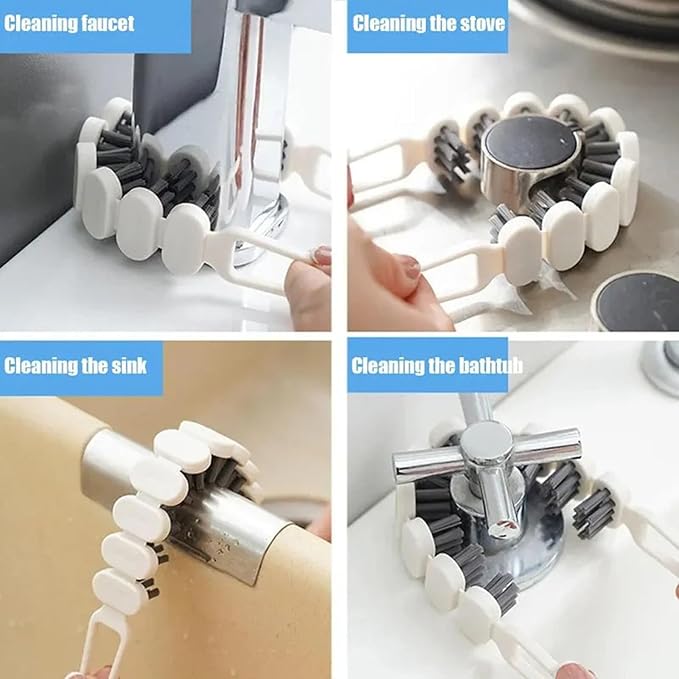 Cleaning faucet

Cleaning the stove

Cleaning the sink

Cleaning the bathtub